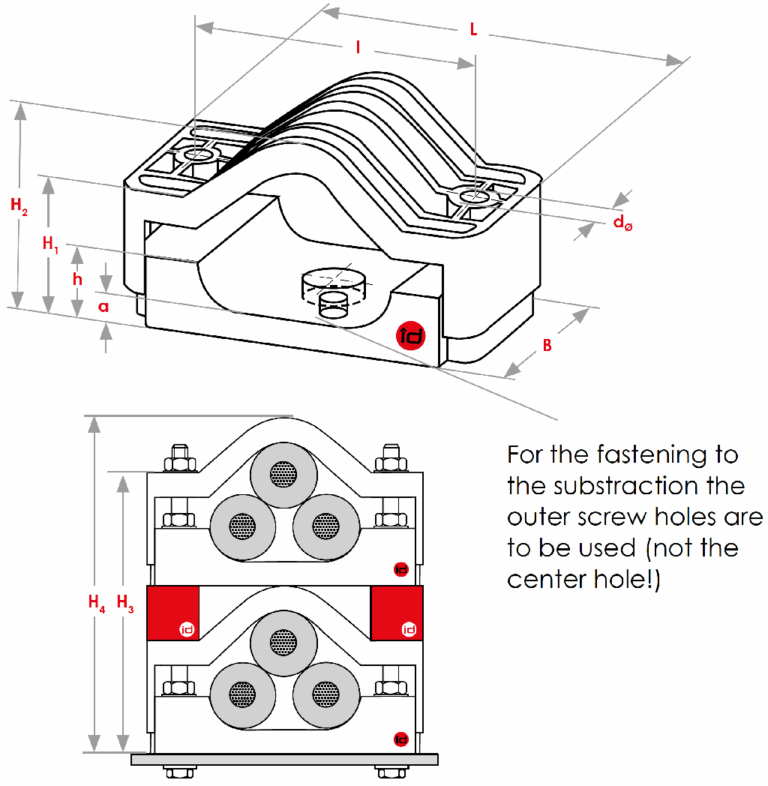 L

l

$H_2$

$H_1$

h

a

$d_ø$

B

id

$H_4$

$H_3$

id

id

id

id

For the fastening to the substraction the outer screw holes are to be used (not the center hole!)